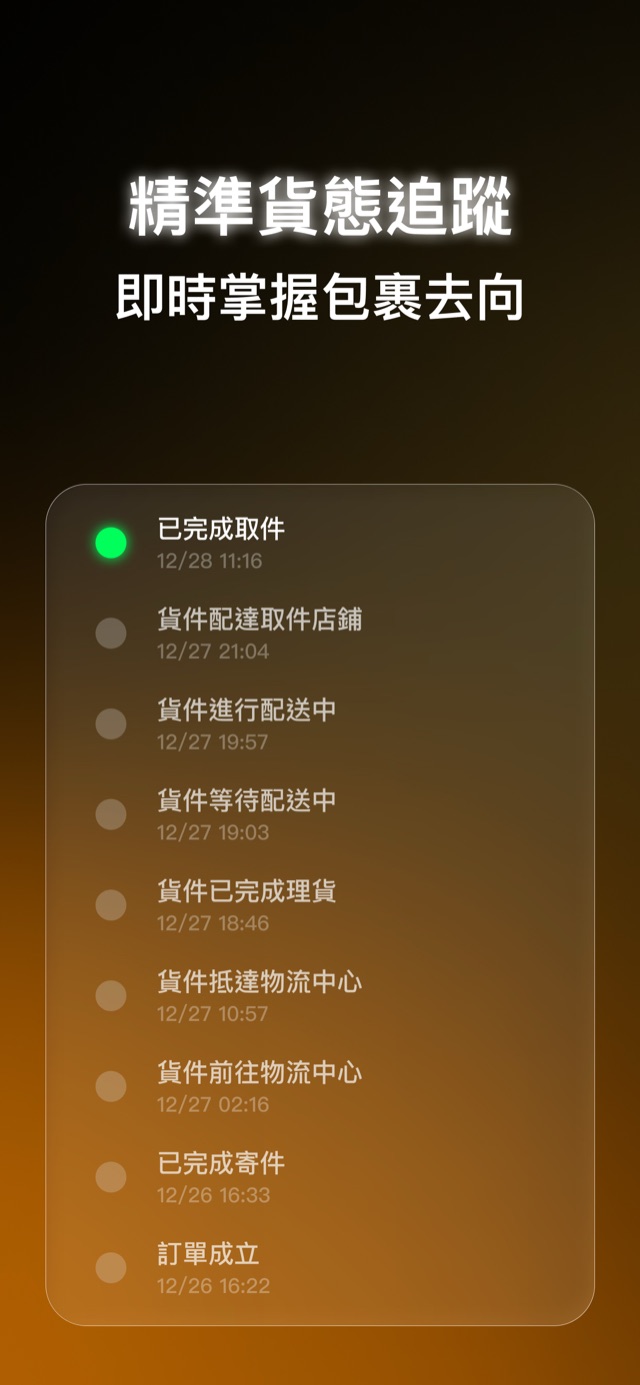 精準貨態追蹤
即時掌握包裹去向

已完成取件
12/28 11:16

貨件配達取件店鋪
12/27 21:04

貨件進行配送中
12/27 19:57

貨件等待配送中
12/27 19:03

貨件已完成理貨
12/27 18:46

貨件抵達物流中心
12/27 10:57

貨件前往物流中心
12/27 02:16

已完成寄件
12/26 16:33

訂單成立
12/26 16:22